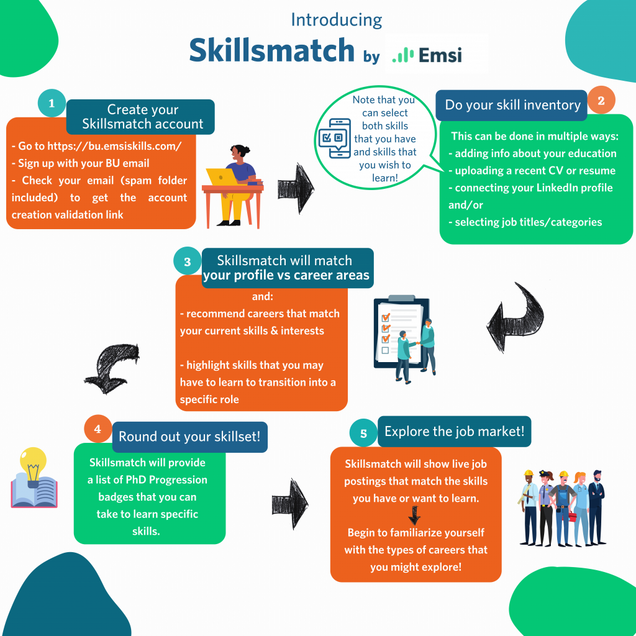 Introducing
Skillsmatch by Emsi

1
Create your Skillsmatch account

- Go to https://bu.emsiskills.com/
- Sign up with your BU email
- Check your email (spam folder included) to get the account creation validation link

Note that you can select both skills that you have and skills that you wish to learn!

Do your skill inventory
2

This can be done in multiple ways:
- adding info about your education
- uploading a recent CV or resume
- connecting your LinkedIn profile and/or
- selecting job titles/categories

3
Skillsmatch will match your profile vs career areas

and:
- recommend careers that match your current skills & interests

- highlight skills that you may have to learn to transition into a specific role

4
Round out your skillset!

Skillsmatch will provide a list of PhD Progression badges that you can take to learn specific skills.

5
Explore the job market!

Skillsmatch will show live job postings that match the skills you have or want to learn.

Begin to familiarize yourself with the types of careers that you might explore!