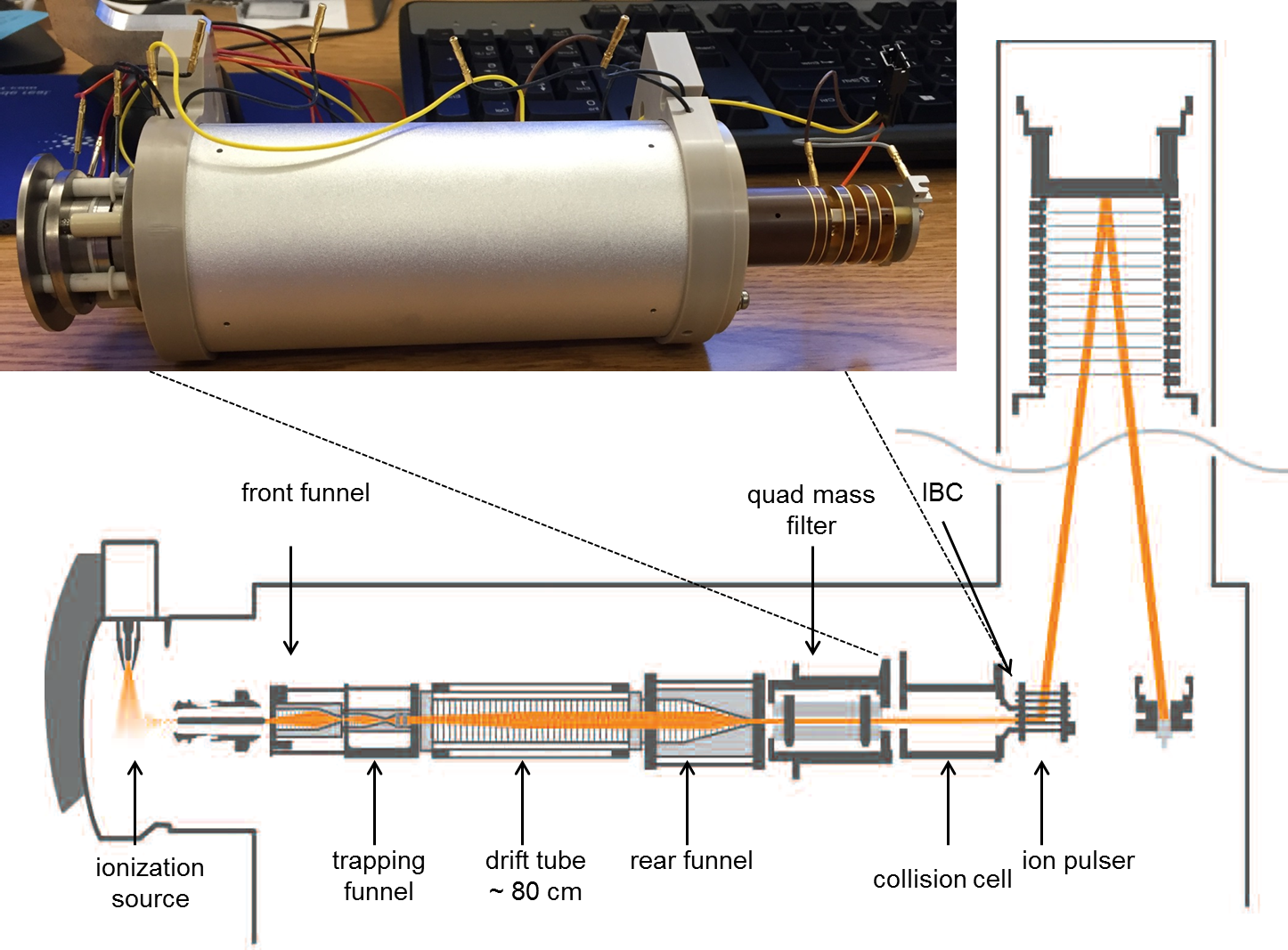 front funnel

quad mass filter

IBC

ionization source

trapping funnel

drift tube ~ 80 cm

rear funnel

collision cell

ion pulser