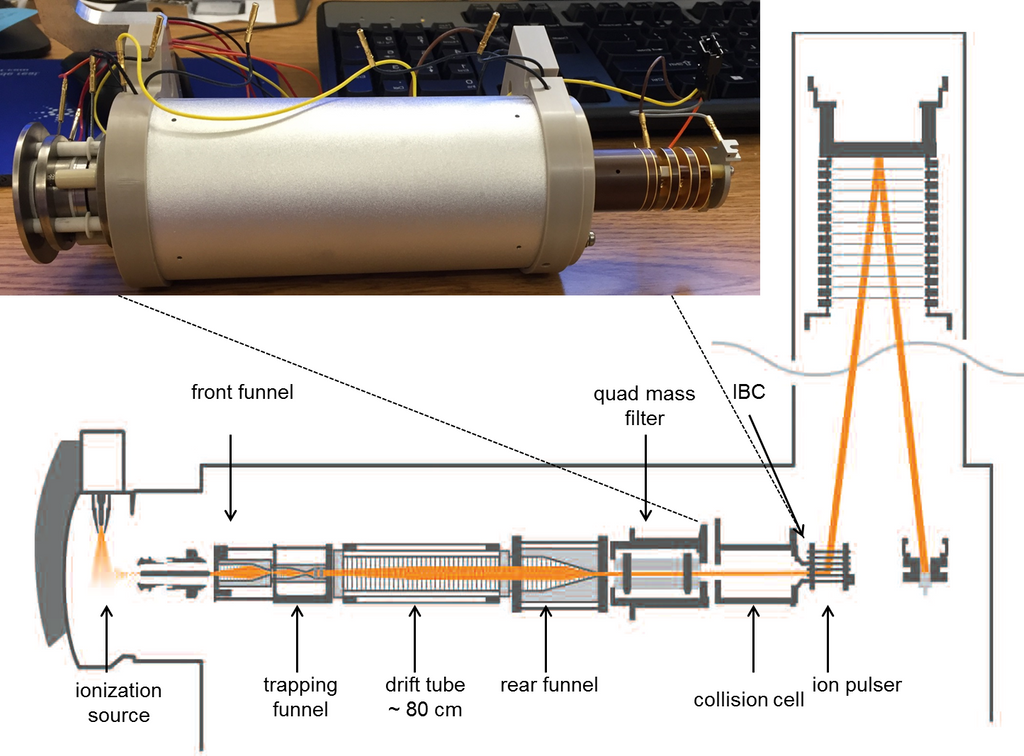 front funnel

quad mass filter

IBC

ionization source

trapping funnel

drift tube ~ 80 cm

rear funnel

collision cell

ion pulser